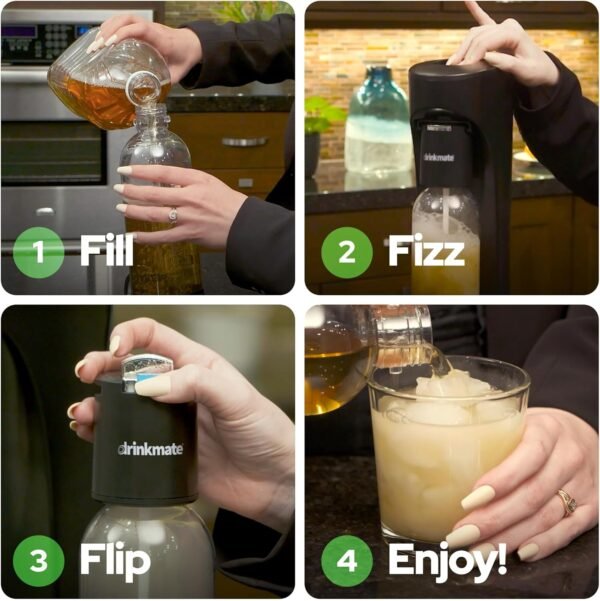 1 Fill

drinkmate

2 Fizz

drinkmate

3 Flip

4 Enjoy!